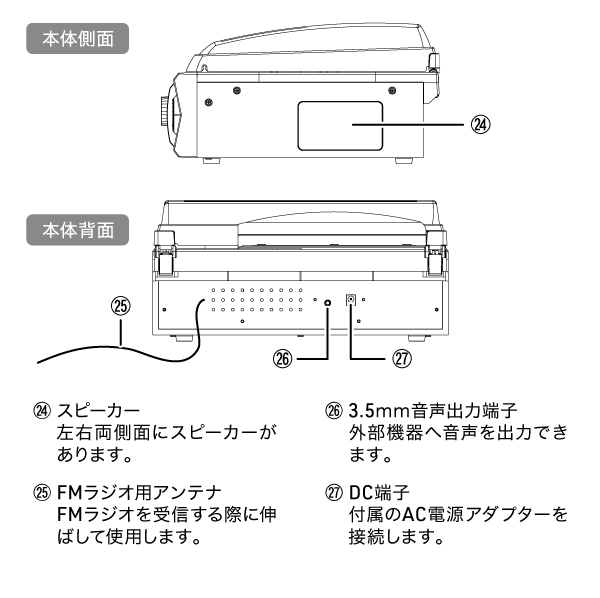 本体側面

㉔

本体背面

㉕

㉖

㉗

㉔ スピーカー
左右両側面にスピーカーがあります。

㉕ FMラジオ用アンテナ
FMラジオを受信する際に伸ばして使用します。

㉖ 3.5mm音声出力端子
外部機器へ音声を出力できます。

㉗ DC端子
付属のAC電源アダプターを接続します。