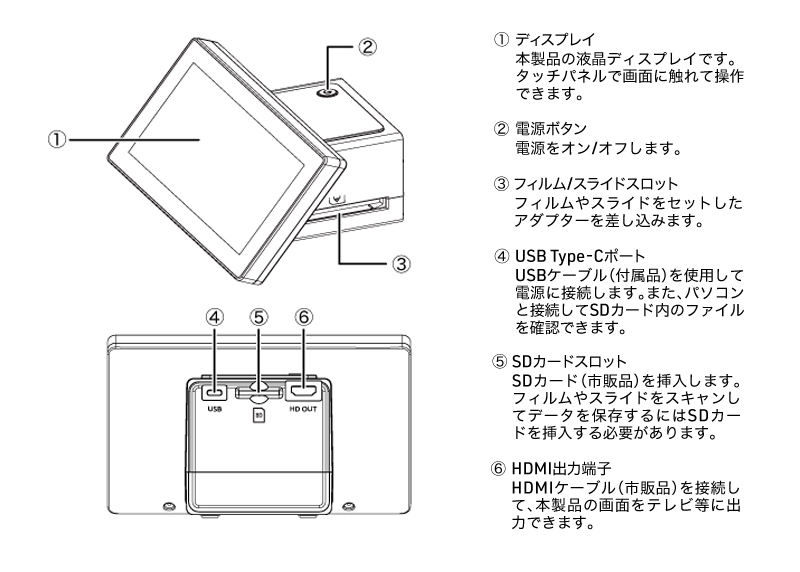 ②

①

③

④ ⑤ ⑥

USB

SD

HD OUT

① ディスプレイ
本製品の液晶ディスプレイです。タッチパネルで画面に触れて操作できます。

② 電源ボタン
電源をオン/オフします。

③ フィルム/スライドスロット
フィルムやスライドをセットしたアダプターを差し込みます。

④ USB Type-Cポート
USBケーブル(付属品)を使用して電源に接続します。また、パソコンと接続してSDカード内のファイルを確認できます。

⑤ SDカードスロット
SDカード(市販品)を挿入します。フィルムやスライドをスキャンしてデータを保存するにはSDカードを挿入する必要があります。

⑥ HDMI出力端子
HDMIケーブル(市販品)を接続して、本製品の画面をテレビ等に出力できます。